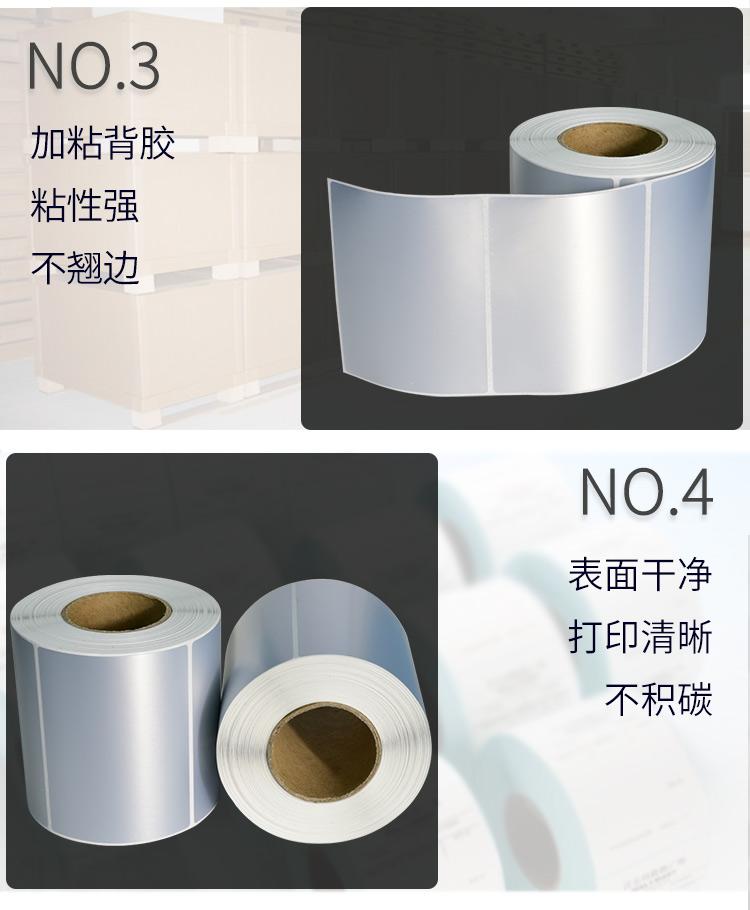 NO.3

加粘背胶
粘性强
不翘边

NO.4

表面干净
打印清晰
不积碳